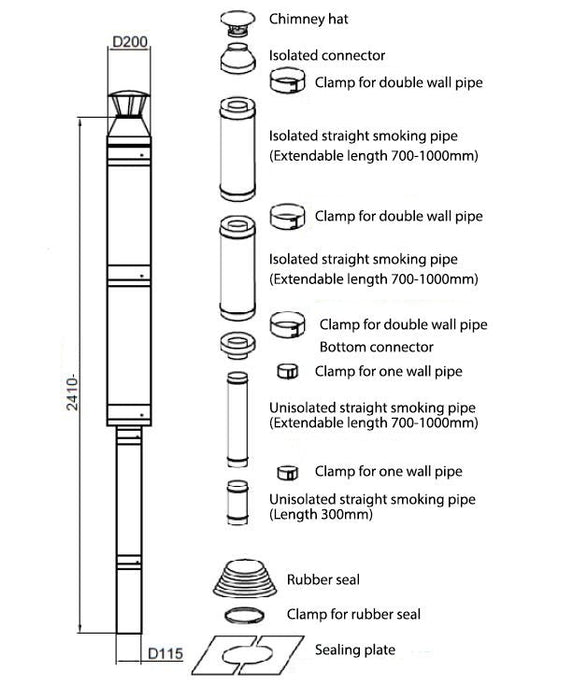 D200

2410-

D115

Chimney hat

Isolated connector

Clamp for double wall pipe

Isolated straight smoking pipe (Extendable length 700-1000mm)

Clamp for double wall pipe

Isolated straight smoking pipe (Extendable length 700-1000mm)

Clamp for double wall pipe

Bottom connector

Clamp for one wall pipe

Unisolated straight smoking pipe (Extendable length 700-1000mm)

Clamp for one wall pipe

Unisolated straight smoking pipe (Length 300mm)

Rubber seal

Clamp for rubber seal

Sealing plate