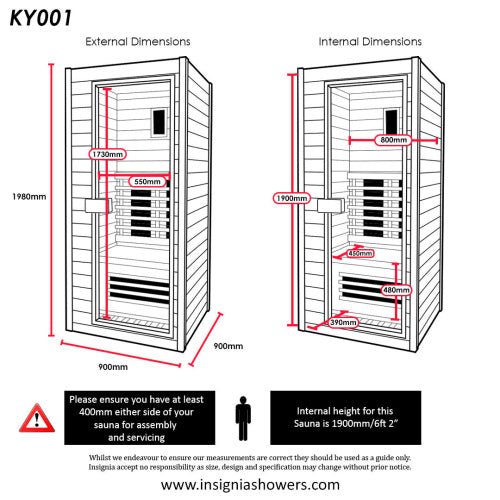 KY001

External Dimensions

1980mm

1730mm

550mm

900mm

900mm

Internal Dimensions

800mm

1900mm

450mm

480mm

390mm

Please ensure you have at least 400mm either side of your sauna for assembly and servicing

Internal height for this Sauna is 1900mm/6ft 2"

Whilst we endeavour to ensure our measurements are correct they should be used as a guide only. Insignia accept no responsibility as size, design and specification may change without prior notice.

www.insigniashowers.com