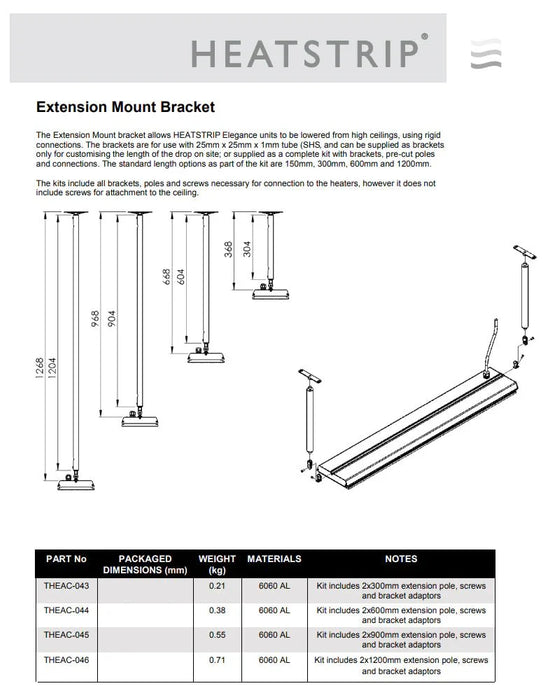 HEATSTRIP®

Extension Mount Bracket

The Extension Mount bracket allows HEATSTRIP Elegance units to be lowered from high ceilings, using rigid connections. The brackets are for use with 25mm x 25mm x 1mm tube (SHS, and can be supplied as brackets only for customising the length of the drop on site; or supplied as a complete kit with brackets, pre-cut poles and connections. The standard length options as part of the kit are 150mm, 300mm, 600mm and 1200mm.

The kits include all brackets, poles and screws necessary for connection to the heaters, however it does not include screws for attachment to the ceiling.

1268 1204 968 904 668 604 368 304

| PART No | PACKAGED DIMENSIONS (mm) | WEIGHT (kg) | MATERIALS | NOTES |
|---|---|---|---|---|
| THEAC-043 | | 0.21 | 6060 AL | Kit includes 2x300mm extension pole, screws and bracket adaptors |
| THEAC-044 | | 0.38 | 6060 AL | Kit includes 2x600mm extension pole, screws and bracket adaptors |
| THEAC-045 | | 0.55 | 6060 AL | Kit includes 2x900mm extension pole, screws and bracket adaptors |
| THEAC-046 | | 0.71 | 6060 AL | Kit includes 2x1200mm extension pole, screws and bracket adaptors |