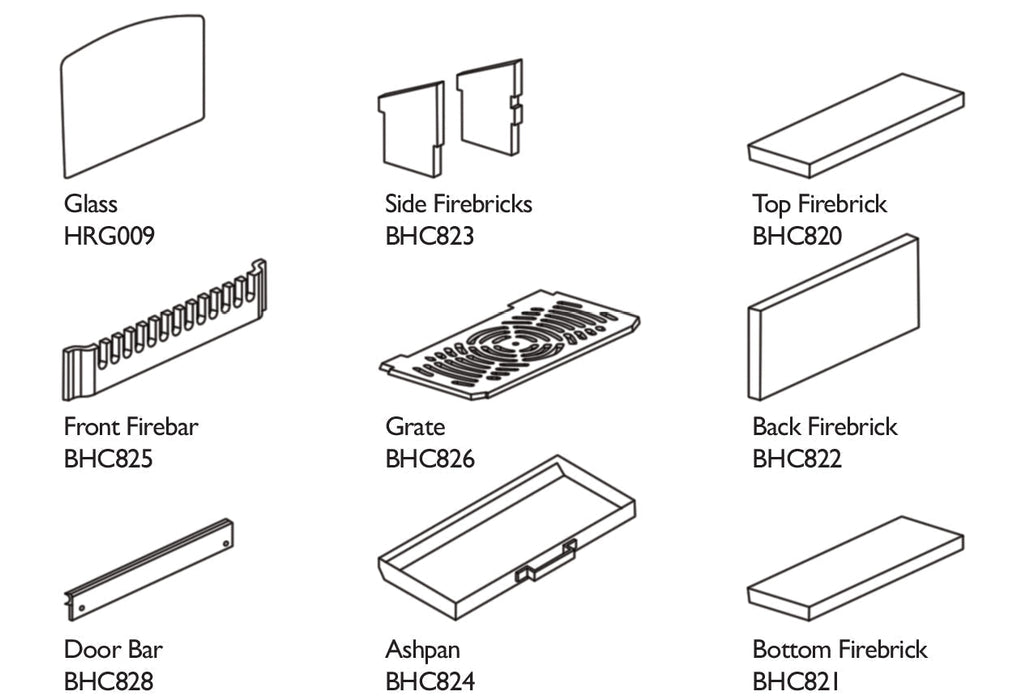 Glass
HRG009

Side Firebricks
BHC823

Top Firebrick
BHC820

Front Firebar
BHC825

Grate
BHC826

Back Firebrick
BHC822

Door Bar
BHC828

Ashpan
BHC824

Bottom Firebrick
BHC821